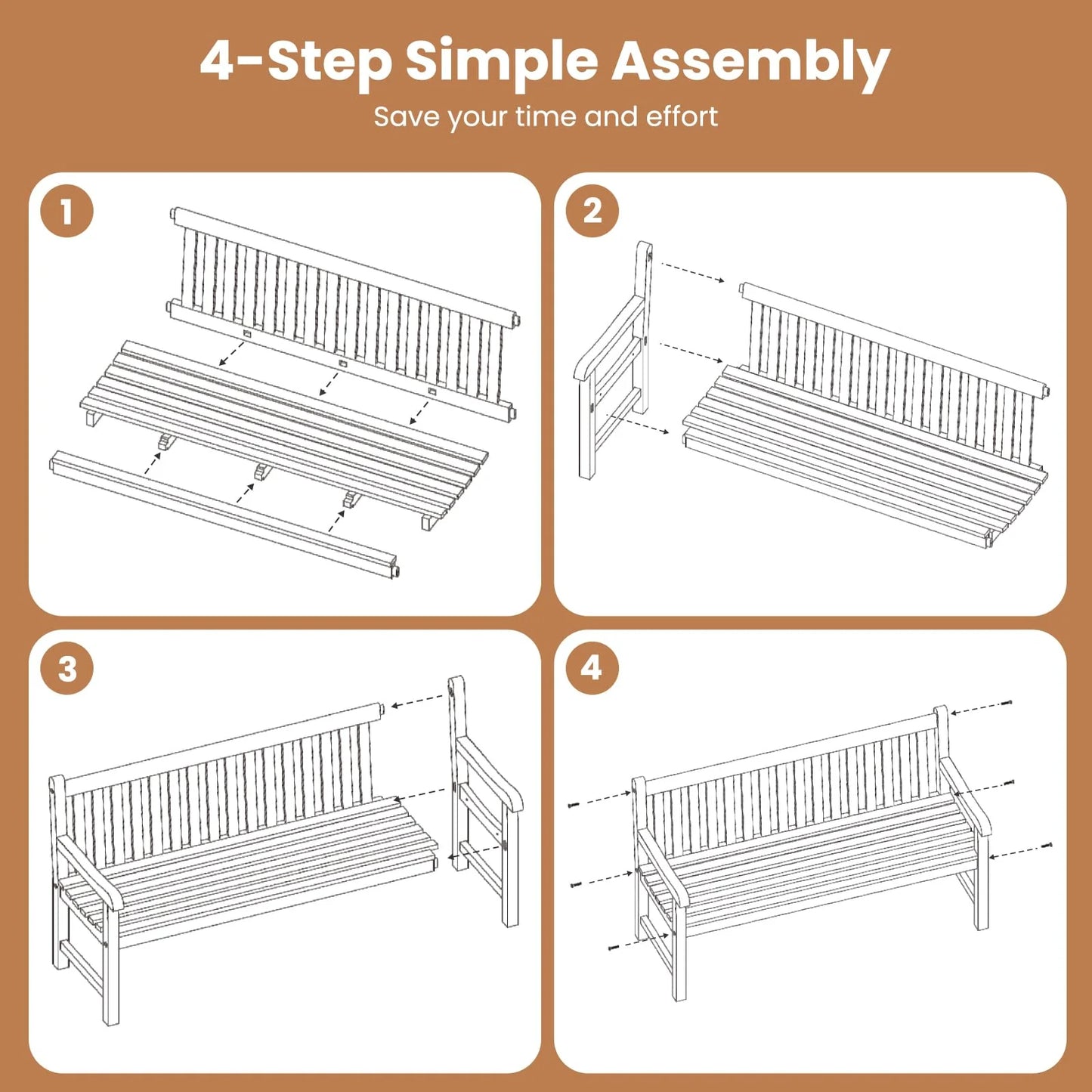 4-Step Simple Assembly

Save your time and effort

1

2

3

4